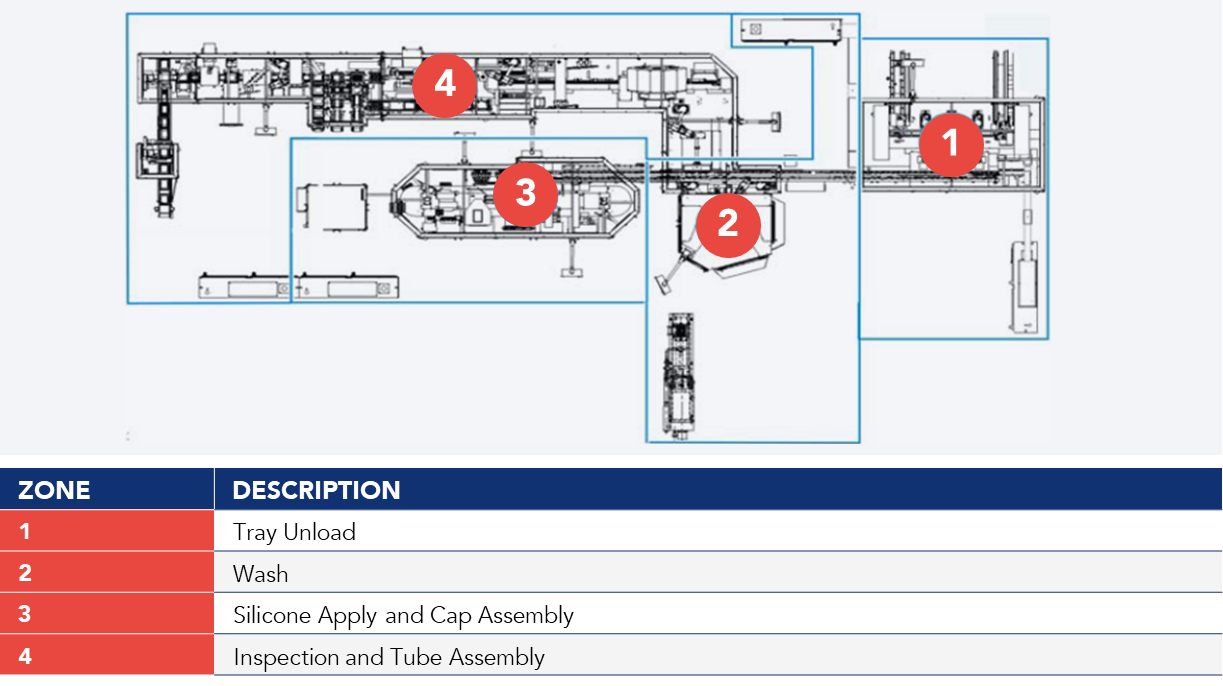 4

1

3

2

| ZONE | DESCRIPTION |
|---|---|
| 1 | Tray Unload |
| 2 | Wash |
| 3 | Silicone Apply and Cap Assembly |
| 4 | Inspection and Tube Assembly |